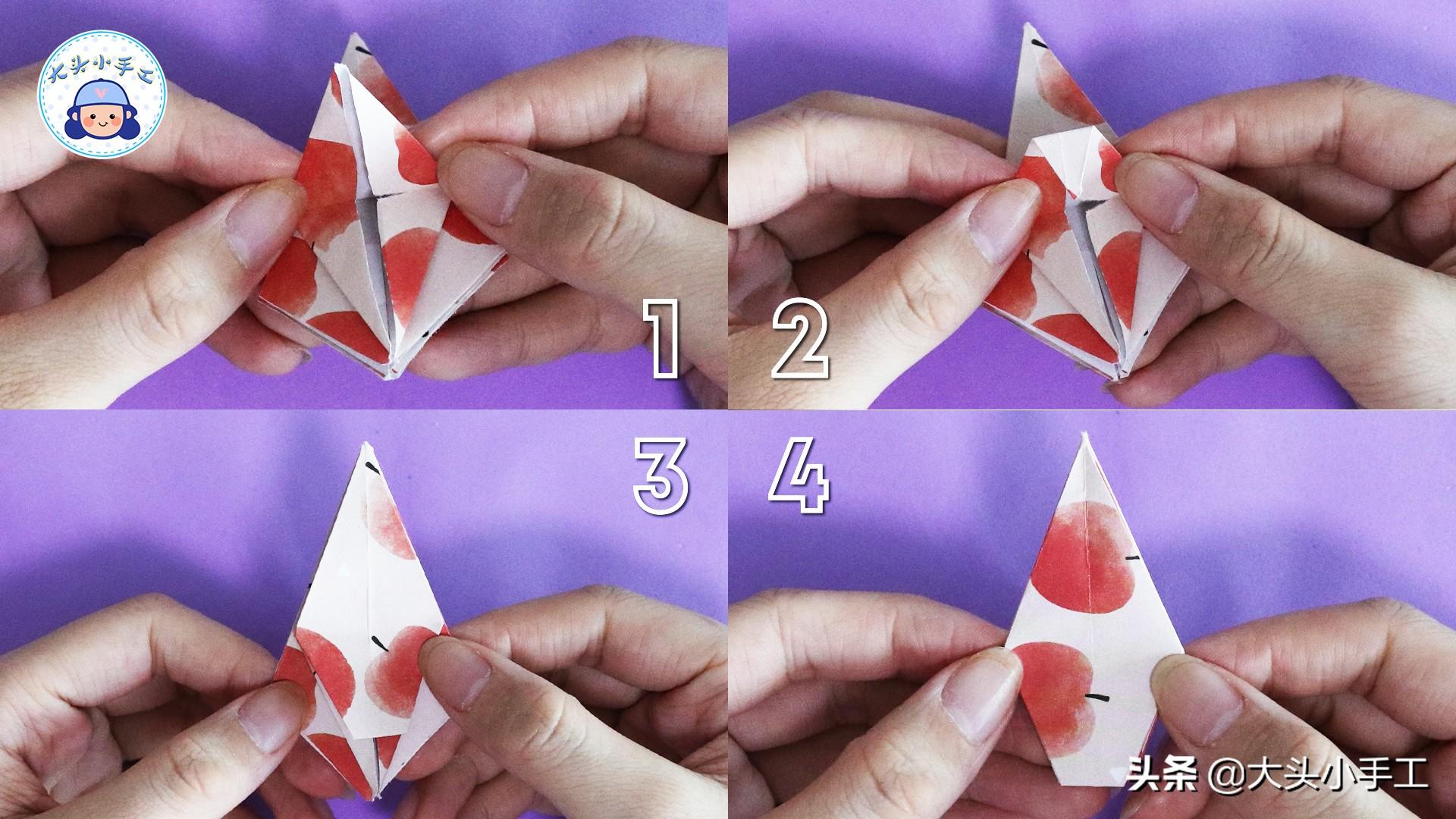 大头小手工

1

2

3

4

头条 @大头小手工